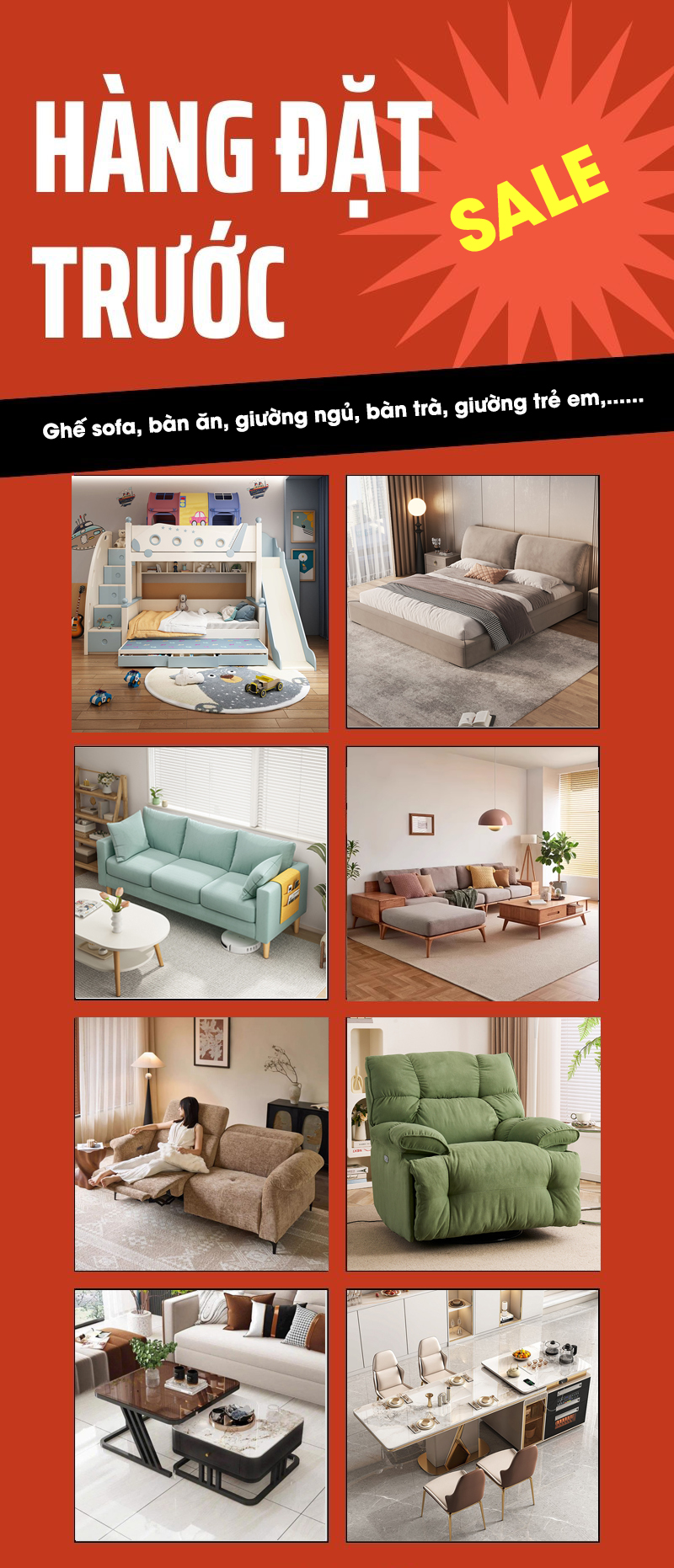 HÀNG ĐẶT TRƯỚC

SALE

Ghế sofa, bàn ăn, giường ngủ, bàn trà, giường trẻ em,......