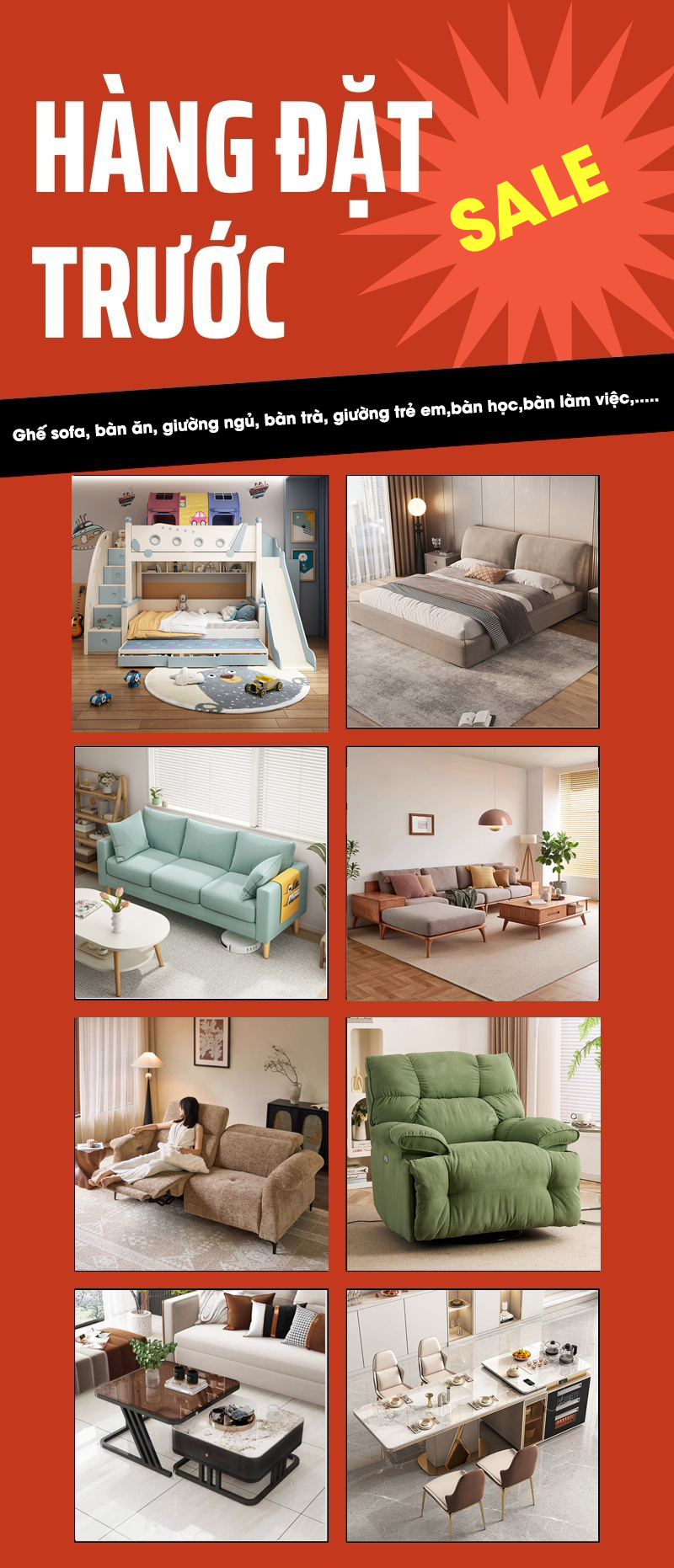 HÀNG ĐẶT TRƯỚC

SALE

Ghế sofa, bàn ăn, giường ngủ, bàn trà, giường trẻ em,bàn học,bàn làm việc,.....