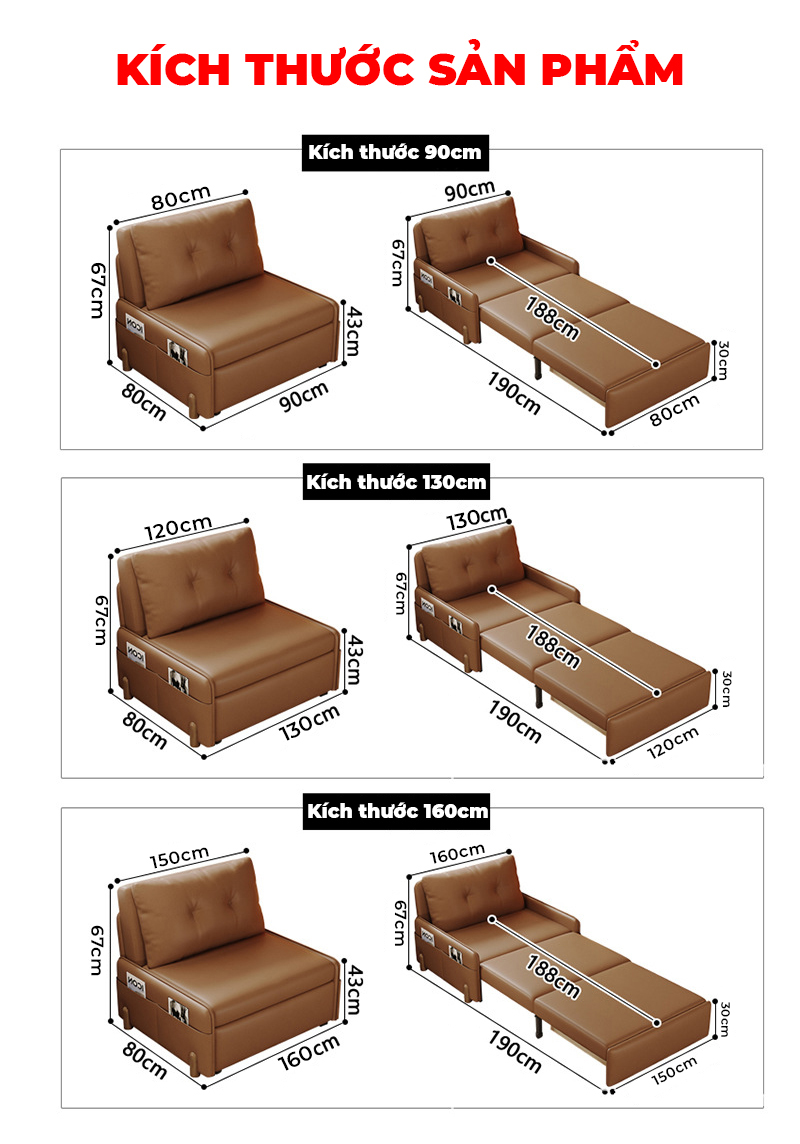 KÍCH THƯỚC SẢN PHẨM

Kích thước 90cm

80cm
67cm
43cm
80cm
90cm

90cm
67cm
188cm
30cm
190cm
80cm

Kích thước 130cm

120cm
67cm
43cm
80cm
130cm

130cm
67cm
188cm
30cm
190cm
120cm

Kích thước 160cm

150cm
67cm
43cm
80cm
160cm

160cm
67cm
188cm
30cm
190cm
150cm